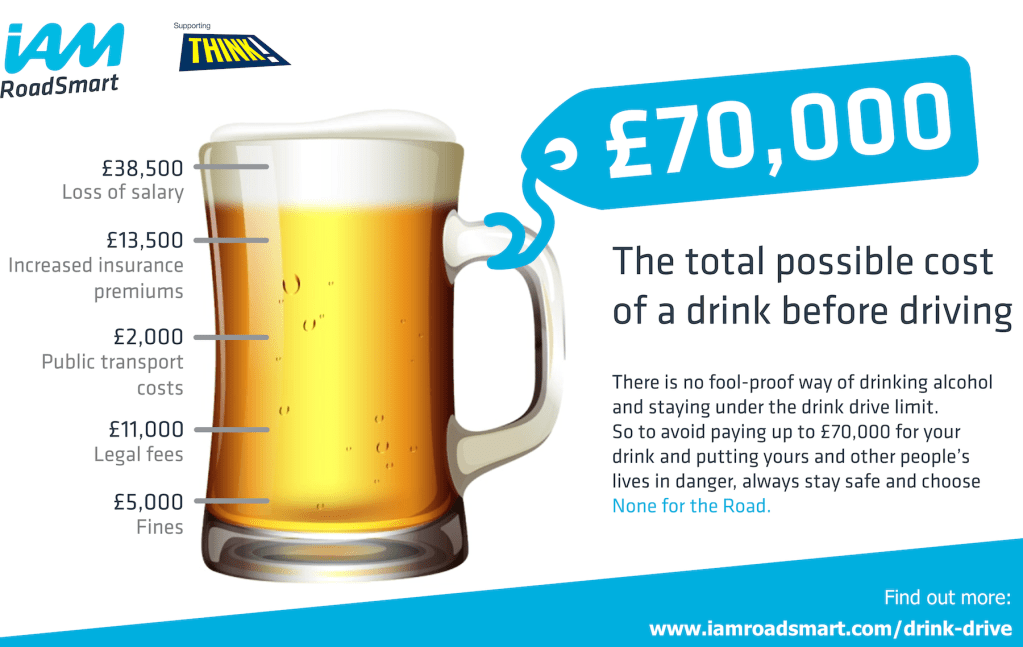 iAM RoadSmart

Supporting THINK!

£38,500
Loss of salary

£13,500
Increased insurance premiums

£2,000
Public transport costs

£11,000
Legal fees

£5,000
Fines

£70,000

The total possible cost of a drink before driving

There is no fool-proof way of drinking alcohol and staying under the drink drive limit. So to avoid paying up to £70,000 for your drink and putting yours and other people's lives in danger, always stay safe and choose None for the Road.

Find out more:
www.iamroadsmart.com/drink-drive